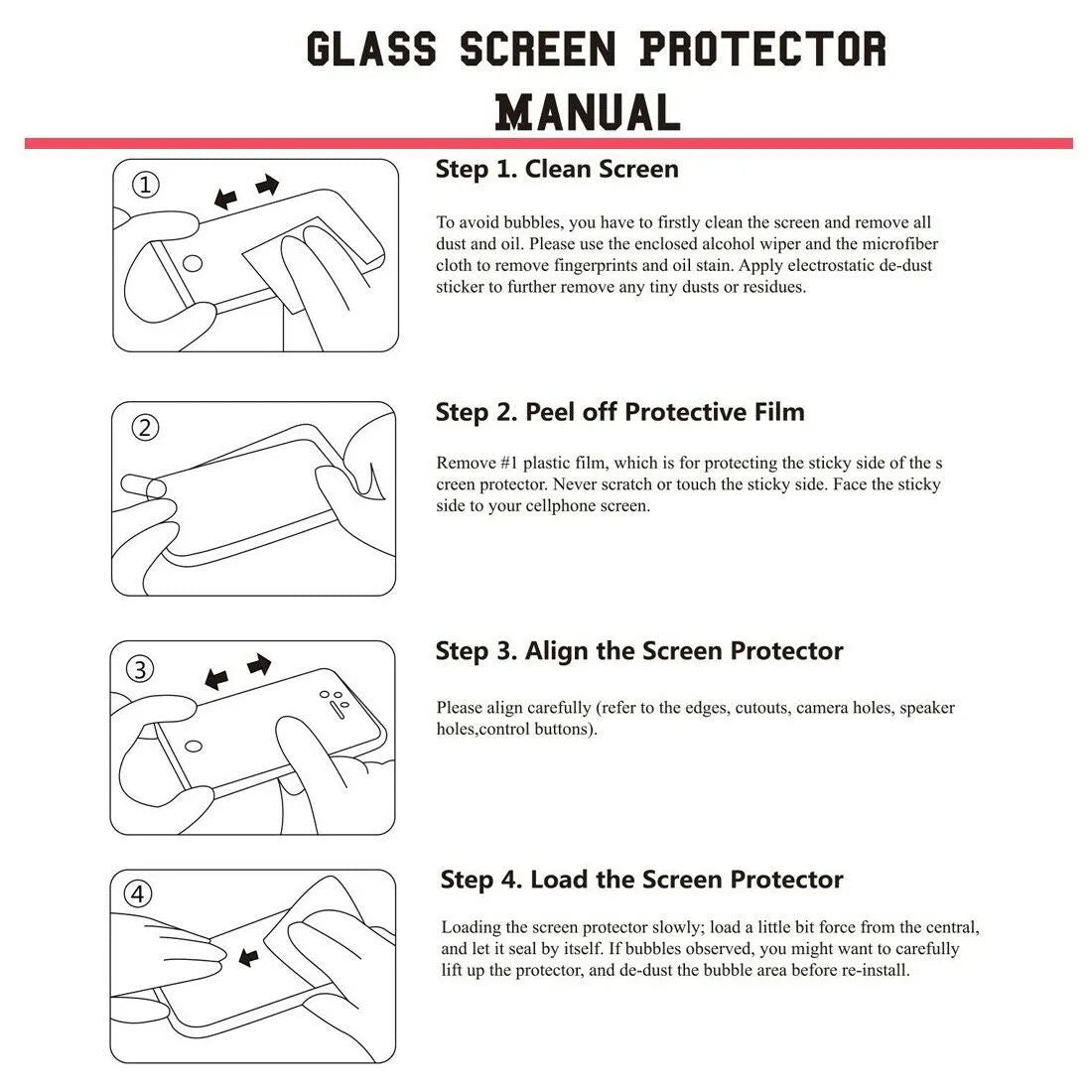 GLASS SCREEN PROTECTOR MANUAL

①

Step 1. Clean Screen

To avoid bubbles, you have to firstly clean the screen and remove all dust and oil. Please use the enclosed alcohol wiper and the microfiber cloth to remove fingerprints and oil stain. Apply electrostatic de-dust sticker to further remove any tiny dusts or residues.

②

Step 2. Peel off Protective Film

Remove #1 plastic film, which is for protecting the sticky side of the s creen protector. Never scratch or touch the sticky side. Face the sticky side to your cellphone screen.

③

Step 3. Align the Screen Protector

Please align carefully (refer to the edges, cutouts, camera holes, speaker holes,control buttons).

④

Step 4. Load the Screen Protector

Loading the screen protector slowly; load a little bit force from the central, and let it seal by itself. If bubbles observed, you might want to carefully lift up the protector, and de-dust the bubble area before re-install.