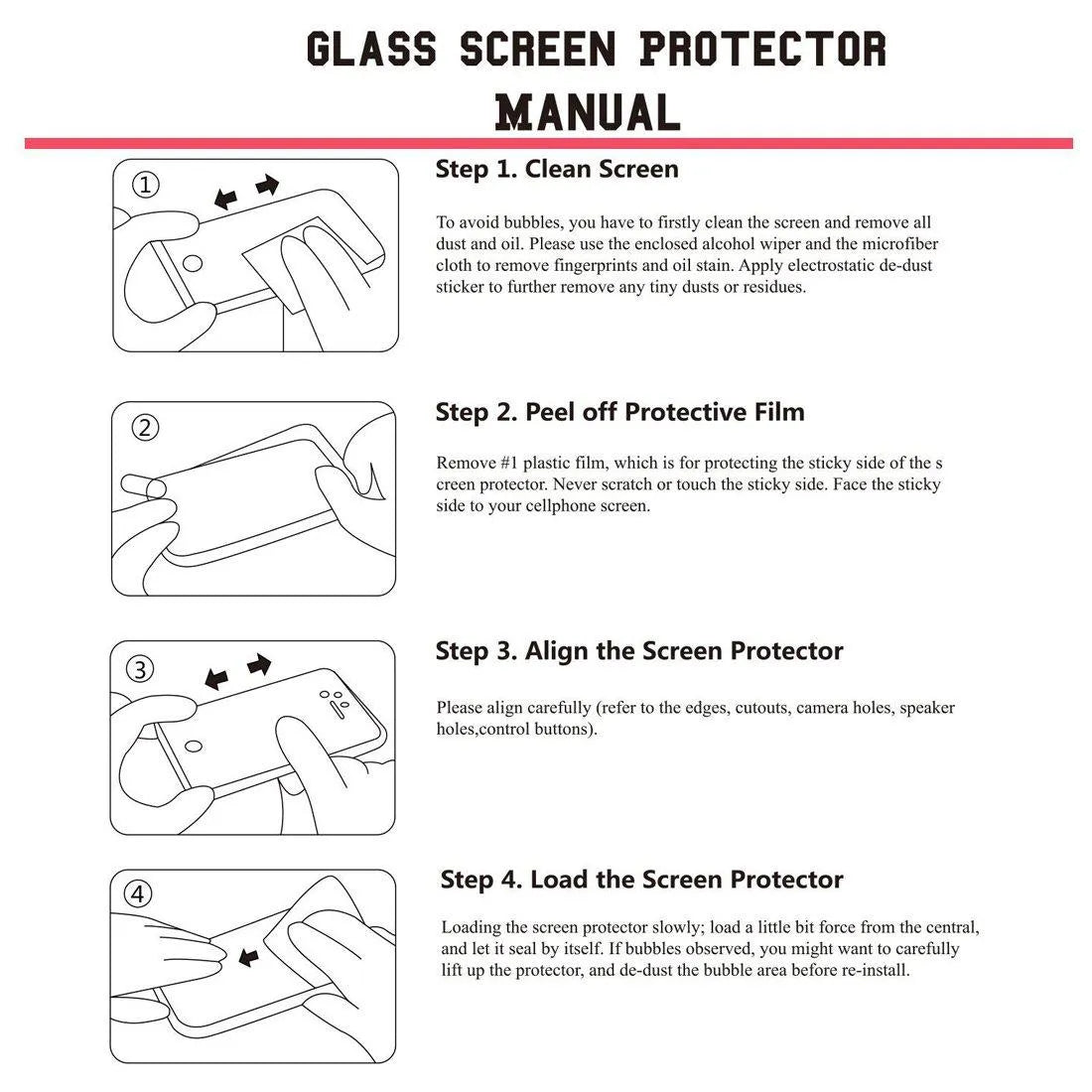 GLASS SCREEN PROTECTOR MANUAL

①

Step 1. Clean Screen

To avoid bubbles, you have to firstly clean the screen and remove all dust and oil. Please use the enclosed alcohol wiper and the microfiber cloth to remove fingerprints and oil stain. Apply electrostatic de-dust sticker to further remove any tiny dusts or residues.

②

Step 2. Peel off Protective Film

Remove #1 plastic film, which is for protecting the sticky side of the s creen protector. Never scratch or touch the sticky side. Face the sticky side to your cellphone screen.

③

Step 3. Align the Screen Protector

Please align carefully (refer to the edges, cutouts, camera holes, speaker holes,control buttons).

④

Step 4. Load the Screen Protector

Loading the screen protector slowly; load a little bit force from the central, and let it seal by itself. If bubbles observed, you might want to carefully lift up the protector, and de-dust the bubble area before re-install.