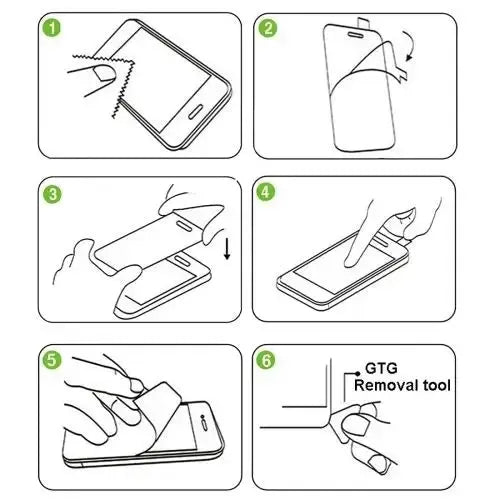 1

2

3

4

5

6

GTG
Removal tool