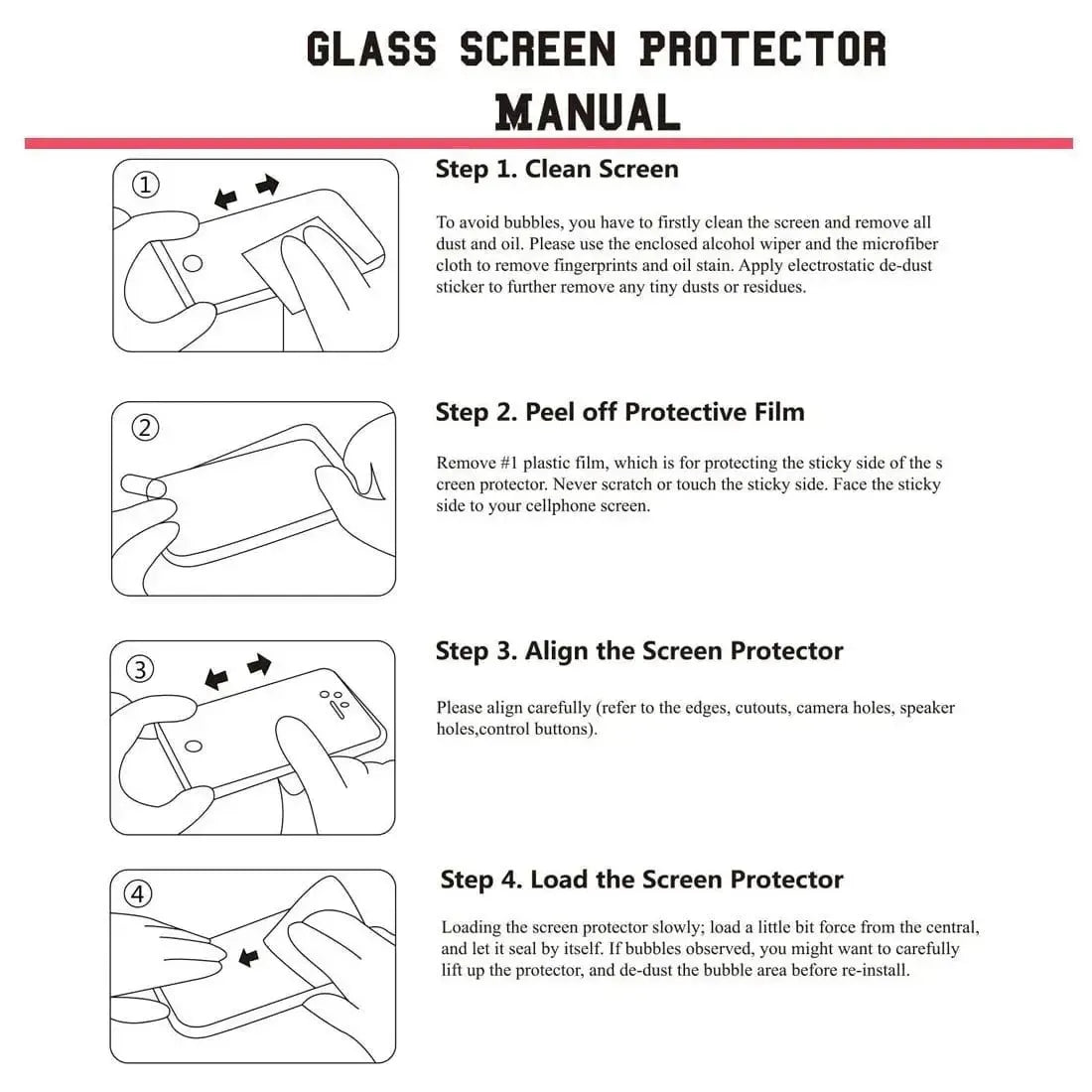 GLASS SCREEN PROTECTOR MANUAL

①

Step 1. Clean Screen

To avoid bubbles, you have to firstly clean the screen and remove all dust and oil. Please use the enclosed alcohol wiper and the microfiber cloth to remove fingerprints and oil stain. Apply electrostatic de-dust sticker to further remove any tiny dusts or residues.

②

Step 2. Peel off Protective Film

Remove #1 plastic film, which is for protecting the sticky side of the s creen protector. Never scratch or touch the sticky side. Face the sticky side to your cellphone screen.

③

Step 3. Align the Screen Protector

Please align carefully (refer to the edges, cutouts, camera holes, speaker holes,control buttons).

④

Step 4. Load the Screen Protector

Loading the screen protector slowly; load a little bit force from the central, and let it seal by itself. If bubbles observed, you might want to carefully lift up the protector, and de-dust the bubble area before re-install.