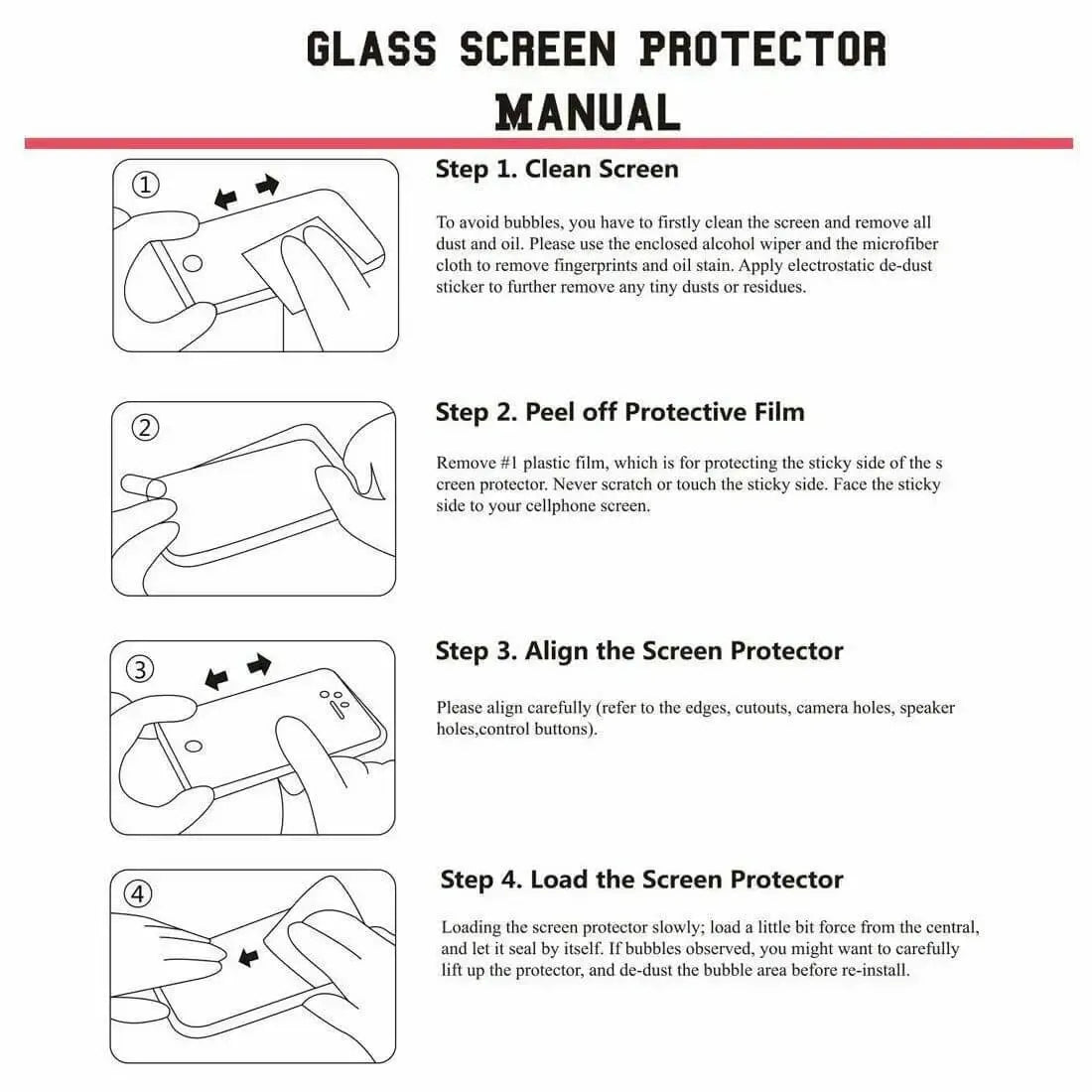 GLASS SCREEN PROTECTOR MANUAL

①

Step 1. Clean Screen

To avoid bubbles, you have to firstly clean the screen and remove all dust and oil. Please use the enclosed alcohol wiper and the microfiber cloth to remove fingerprints and oil stain. Apply electrostatic de-dust sticker to further remove any tiny dusts or residues.

②

Step 2. Peel off Protective Film

Remove #1 plastic film, which is for protecting the sticky side of the s creen protector. Never scratch or touch the sticky side. Face the sticky side to your cellphone screen.

③

Step 3. Align the Screen Protector

Please align carefully (refer to the edges, cutouts, camera holes, speaker holes,control buttons).

④

Step 4. Load the Screen Protector

Loading the screen protector slowly; load a little bit force from the central, and let it seal by itself. If bubbles observed, you might want to carefully lift up the protector, and de-dust the bubble area before re-install.