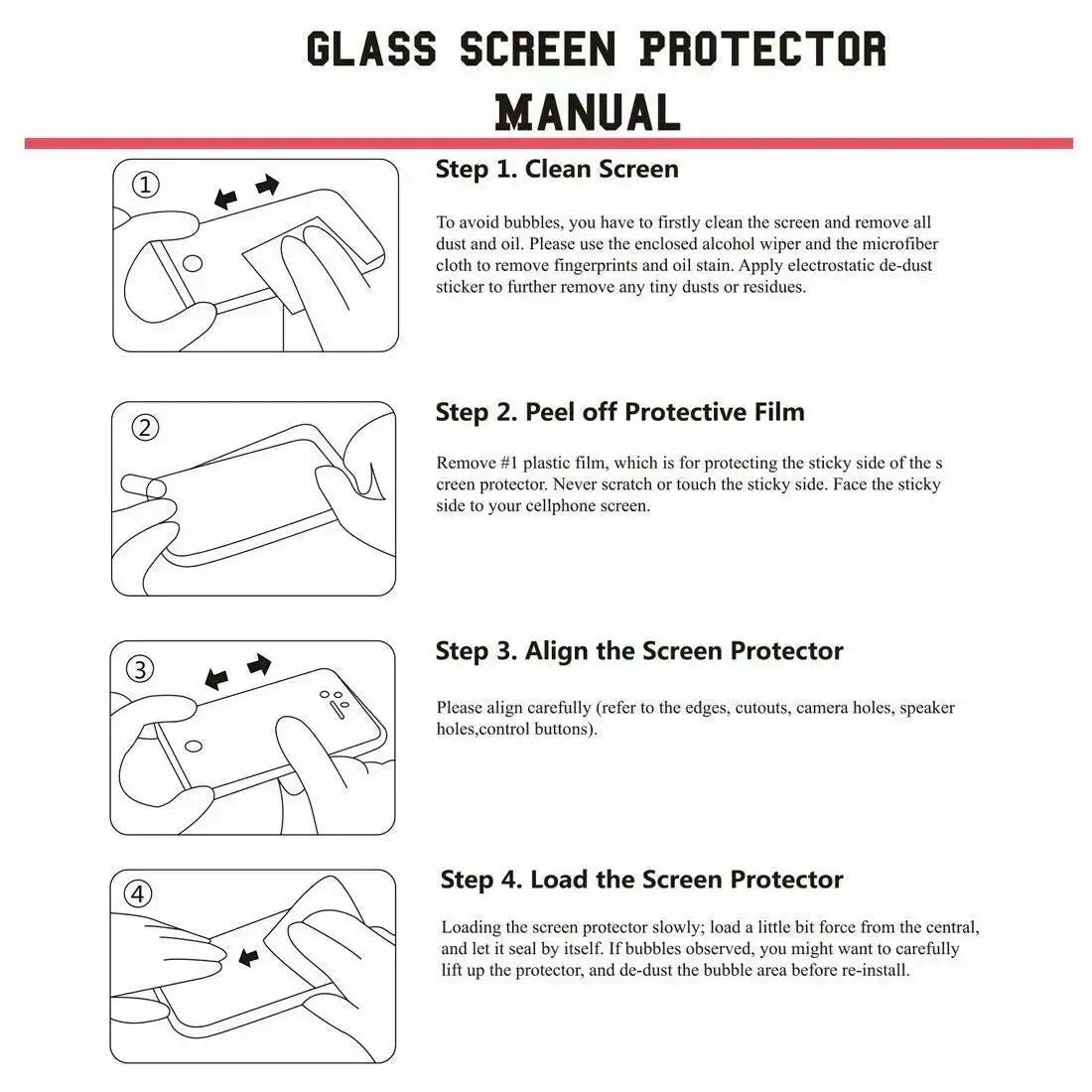 GLASS SCREEN PROTECTOR MANUAL

①

Step 1. Clean Screen

To avoid bubbles, you have to firstly clean the screen and remove all dust and oil. Please use the enclosed alcohol wiper and the microfiber cloth to remove fingerprints and oil stain. Apply electrostatic de-dust sticker to further remove any tiny dusts or residues.

②

Step 2. Peel off Protective Film

Remove #1 plastic film, which is for protecting the sticky side of the s creen protector. Never scratch or touch the sticky side. Face the sticky side to your cellphone screen.

③

Step 3. Align the Screen Protector

Please align carefully (refer to the edges, cutouts, camera holes, speaker holes,control buttons).

④

Step 4. Load the Screen Protector

Loading the screen protector slowly; load a little bit force from the central, and let it seal by itself. If bubbles observed, you might want to carefully lift up the protector, and de-dust the bubble area before re-install.