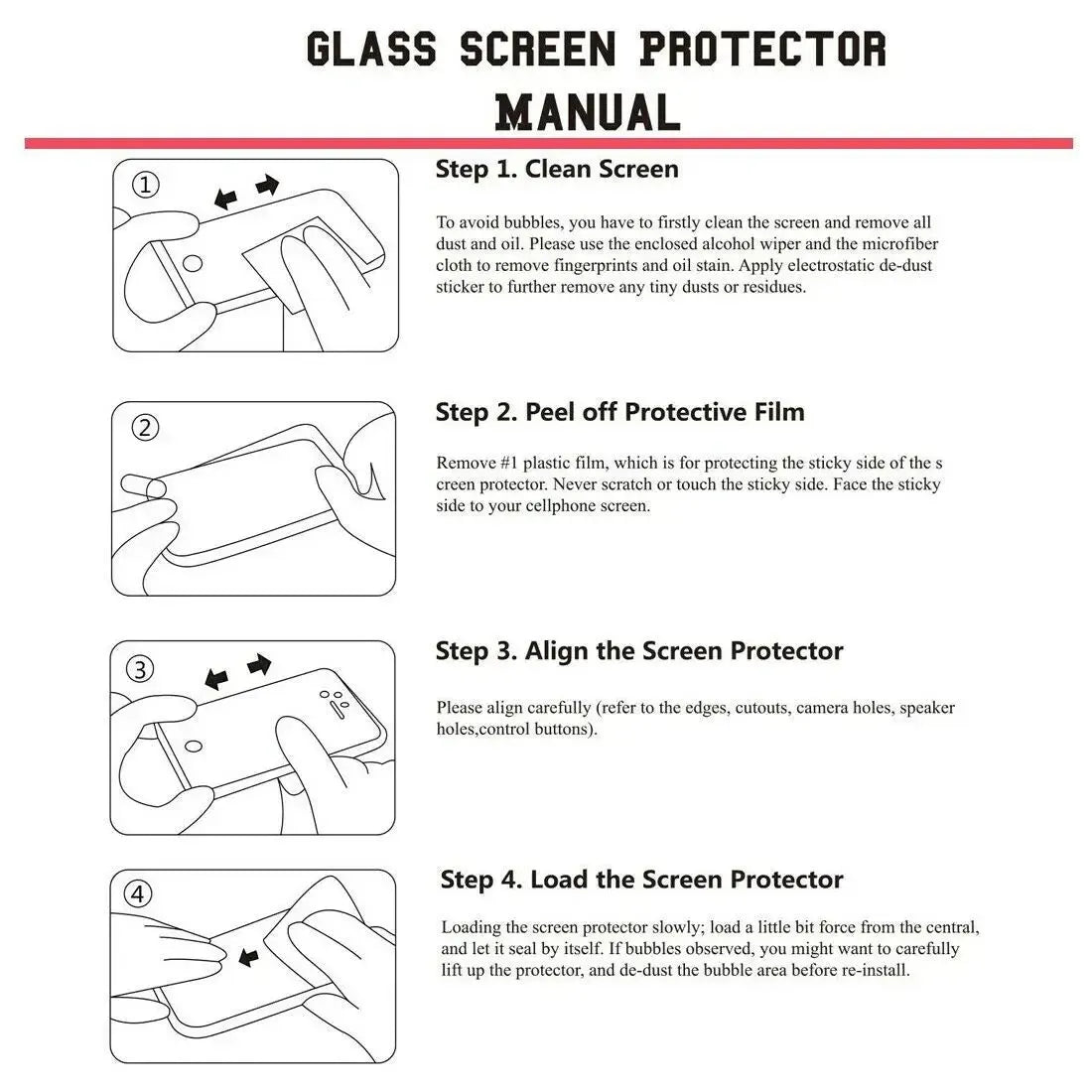 GLASS SCREEN PROTECTOR MANUAL

①

Step 1. Clean Screen

To avoid bubbles, you have to firstly clean the screen and remove all dust and oil. Please use the enclosed alcohol wiper and the microfiber cloth to remove fingerprints and oil stain. Apply electrostatic de-dust sticker to further remove any tiny dusts or residues.

②

Step 2. Peel off Protective Film

Remove #1 plastic film, which is for protecting the sticky side of the s creen protector. Never scratch or touch the sticky side. Face the sticky side to your cellphone screen.

③

Step 3. Align the Screen Protector

Please align carefully (refer to the edges, cutouts, camera holes, speaker holes,control buttons).

④

Step 4. Load the Screen Protector

Loading the screen protector slowly; load a little bit force from the central, and let it seal by itself. If bubbles observed, you might want to carefully lift up the protector, and de-dust the bubble area before re-install.