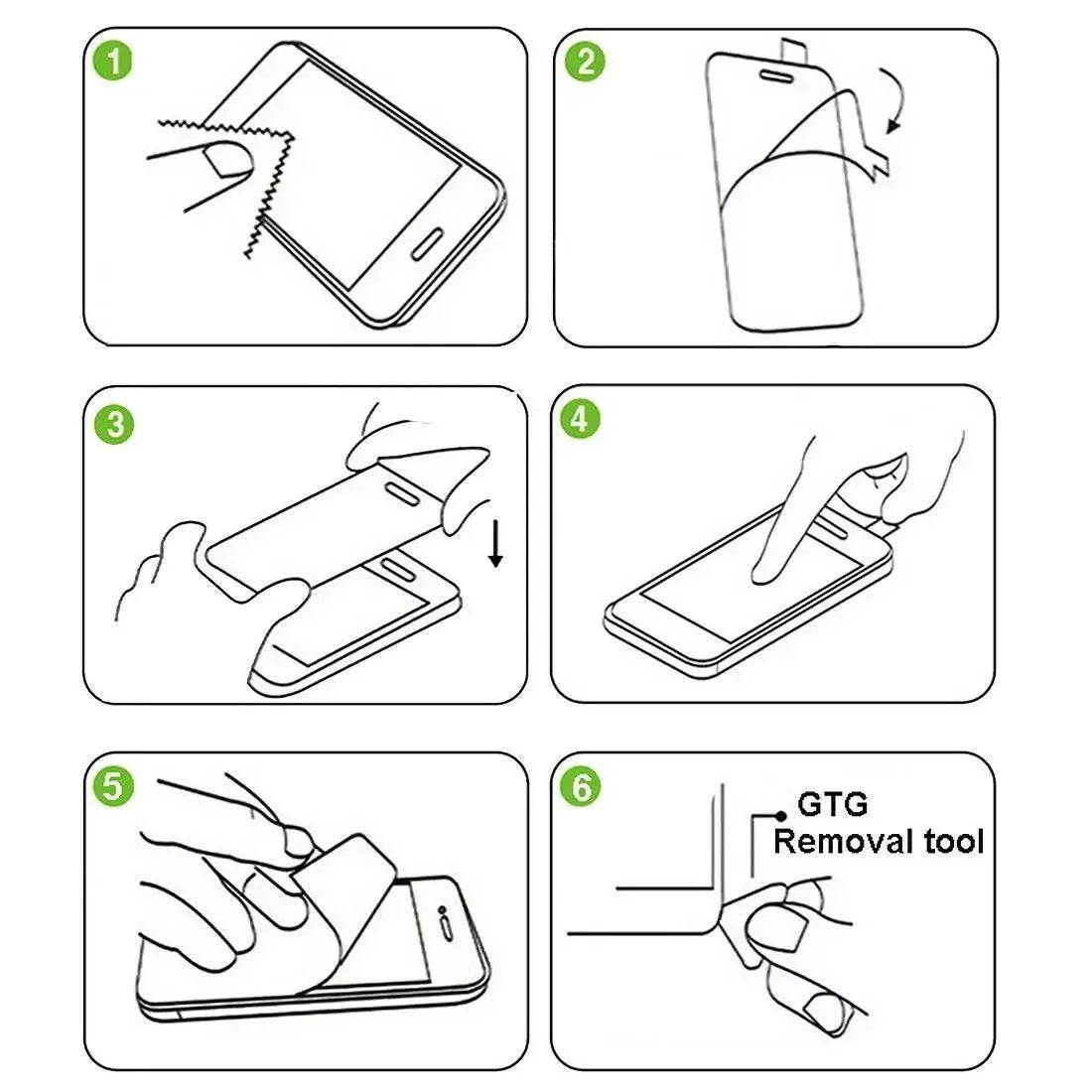 1

2

3

4

5

6

GTG
Removal tool