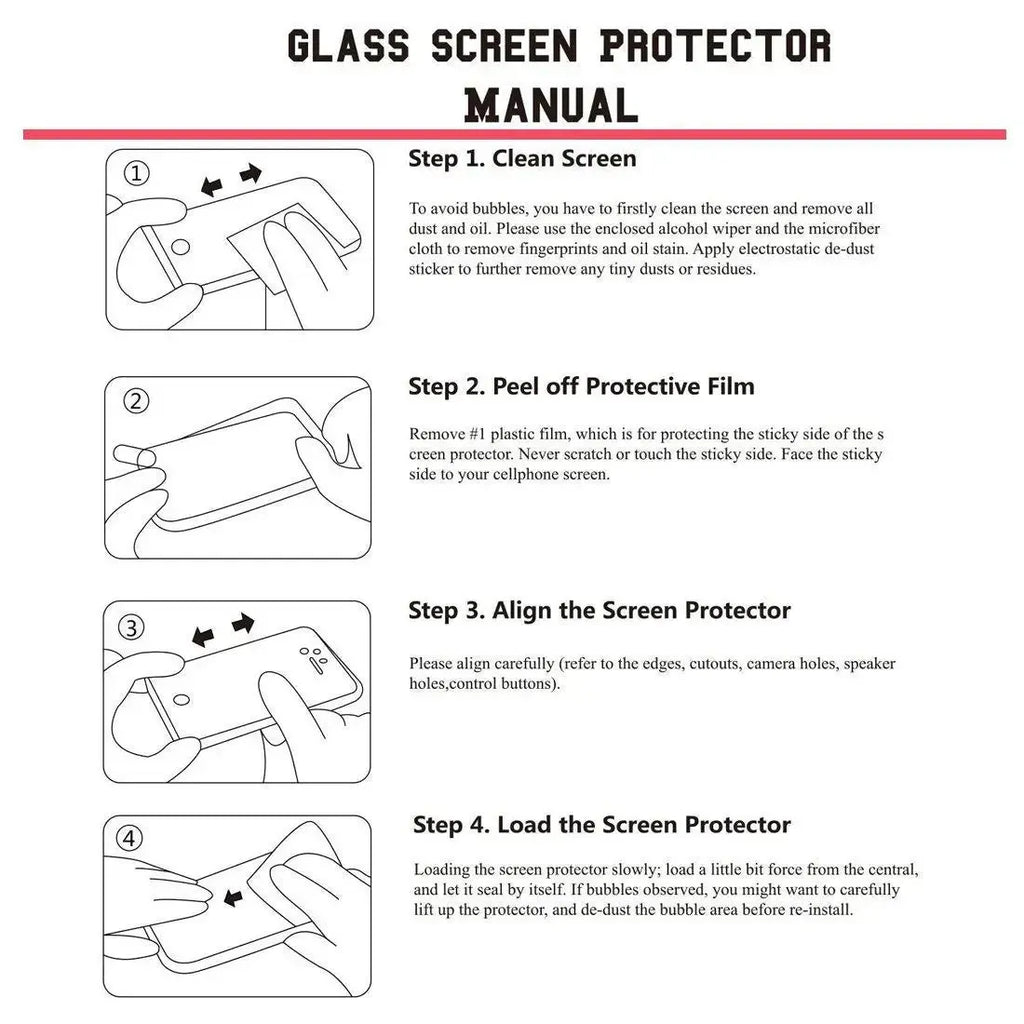 GLASS SCREEN PROTECTOR MANUAL

①

Step 1. Clean Screen

To avoid bubbles, you have to firstly clean the screen and remove all dust and oil. Please use the enclosed alcohol wiper and the microfiber cloth to remove fingerprints and oil stain. Apply electrostatic de-dust sticker to further remove any tiny dusts or residues.

②

Step 2. Peel off Protective Film

Remove #1 plastic film, which is for protecting the sticky side of the s creen protector. Never scratch or touch the sticky side. Face the sticky side to your cellphone screen.

③

Step 3. Align the Screen Protector

Please align carefully (refer to the edges, cutouts, camera holes, speaker holes,control buttons).

④

Step 4. Load the Screen Protector

Loading the screen protector slowly; load a little bit force from the central, and let it seal by itself. If bubbles observed, you might want to carefully lift up the protector, and de-dust the bubble area before re-install.