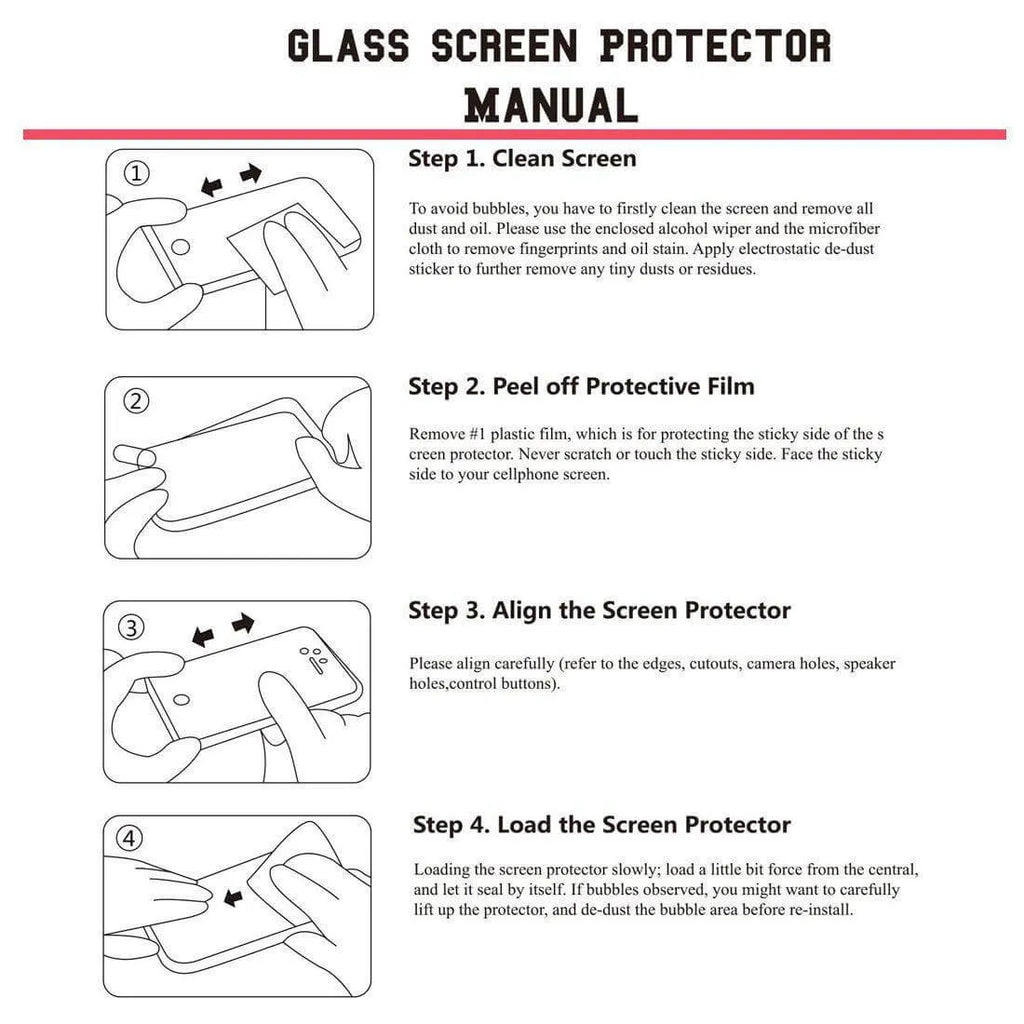 GLASS SCREEN PROTECTOR MANUAL

①

Step 1. Clean Screen

To avoid bubbles, you have to firstly clean the screen and remove all dust and oil. Please use the enclosed alcohol wiper and the microfiber cloth to remove fingerprints and oil stain. Apply electrostatic de-dust sticker to further remove any tiny dusts or residues.

②

Step 2. Peel off Protective Film

Remove #1 plastic film, which is for protecting the sticky side of the s creen protector. Never scratch or touch the sticky side. Face the sticky side to your cellphone screen.

③

Step 3. Align the Screen Protector

Please align carefully (refer to the edges, cutouts, camera holes, speaker holes,control buttons).

④

Step 4. Load the Screen Protector

Loading the screen protector slowly; load a little bit force from the central, and let it seal by itself. If bubbles observed, you might want to carefully lift up the protector, and de-dust the bubble area before re-install.