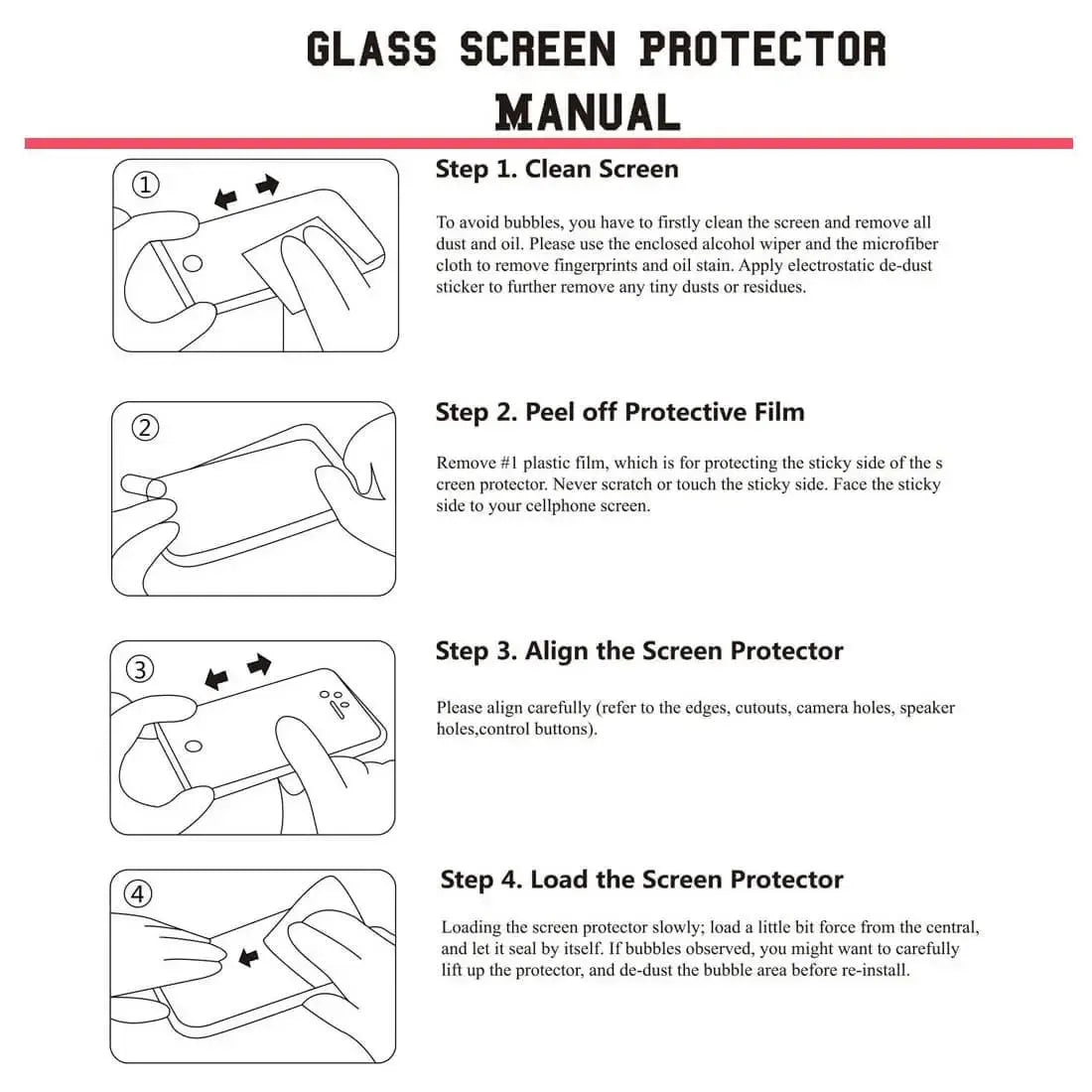 GLASS SCREEN PROTECTOR MANUAL

①

Step 1. Clean Screen

To avoid bubbles, you have to firstly clean the screen and remove all dust and oil. Please use the enclosed alcohol wiper and the microfiber cloth to remove fingerprints and oil stain. Apply electrostatic de-dust sticker to further remove any tiny dusts or residues.

②

Step 2. Peel off Protective Film

Remove #1 plastic film, which is for protecting the sticky side of the s creen protector. Never scratch or touch the sticky side. Face the sticky side to your cellphone screen.

③

Step 3. Align the Screen Protector

Please align carefully (refer to the edges, cutouts, camera holes, speaker holes,control buttons).

④

Step 4. Load the Screen Protector

Loading the screen protector slowly; load a little bit force from the central, and let it seal by itself. If bubbles observed, you might want to carefully lift up the protector, and de-dust the bubble area before re-install.