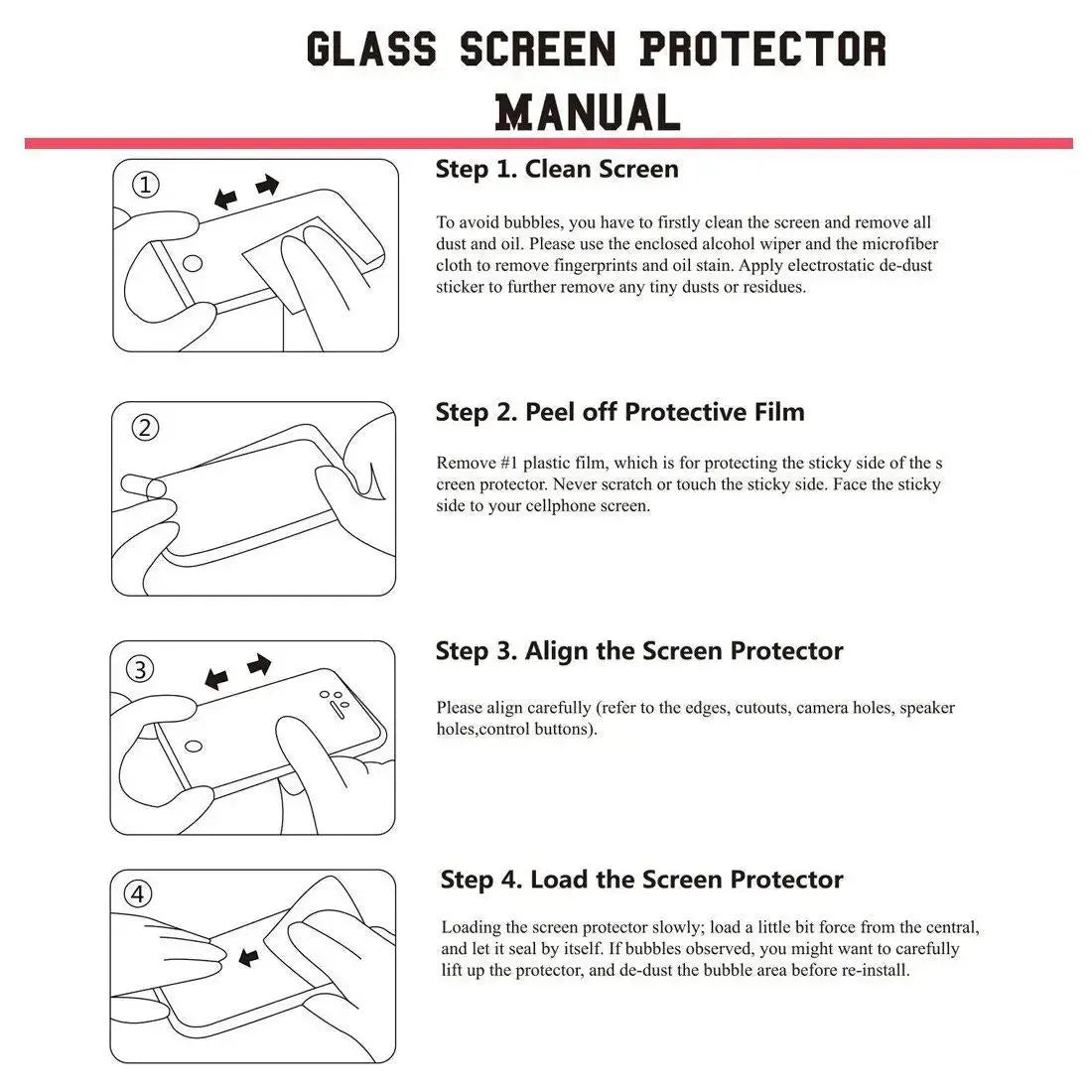 GLASS SCREEN PROTECTOR
MANUAL

①

Step 1. Clean Screen

To avoid bubbles, you have to firstly clean the screen and remove all dust and oil. Please use the enclosed alcohol wiper and the microfiber cloth to remove fingerprints and oil stain. Apply electrostatic de-dust sticker to further remove any tiny dusts or residues.

②

Step 2. Peel off Protective Film

Remove #1 plastic film, which is for protecting the sticky side of the s creen protector. Never scratch or touch the sticky side. Face the sticky side to your cellphone screen.

③

Step 3. Align the Screen Protector

Please align carefully (refer to the edges, cutouts, camera holes, speaker holes,control buttons).

④

Step 4. Load the Screen Protector

Loading the screen protector slowly; load a little bit force from the central, and let it seal by itself. If bubbles observed, you might want to carefully lift up the protector, and de-dust the bubble area before re-install.