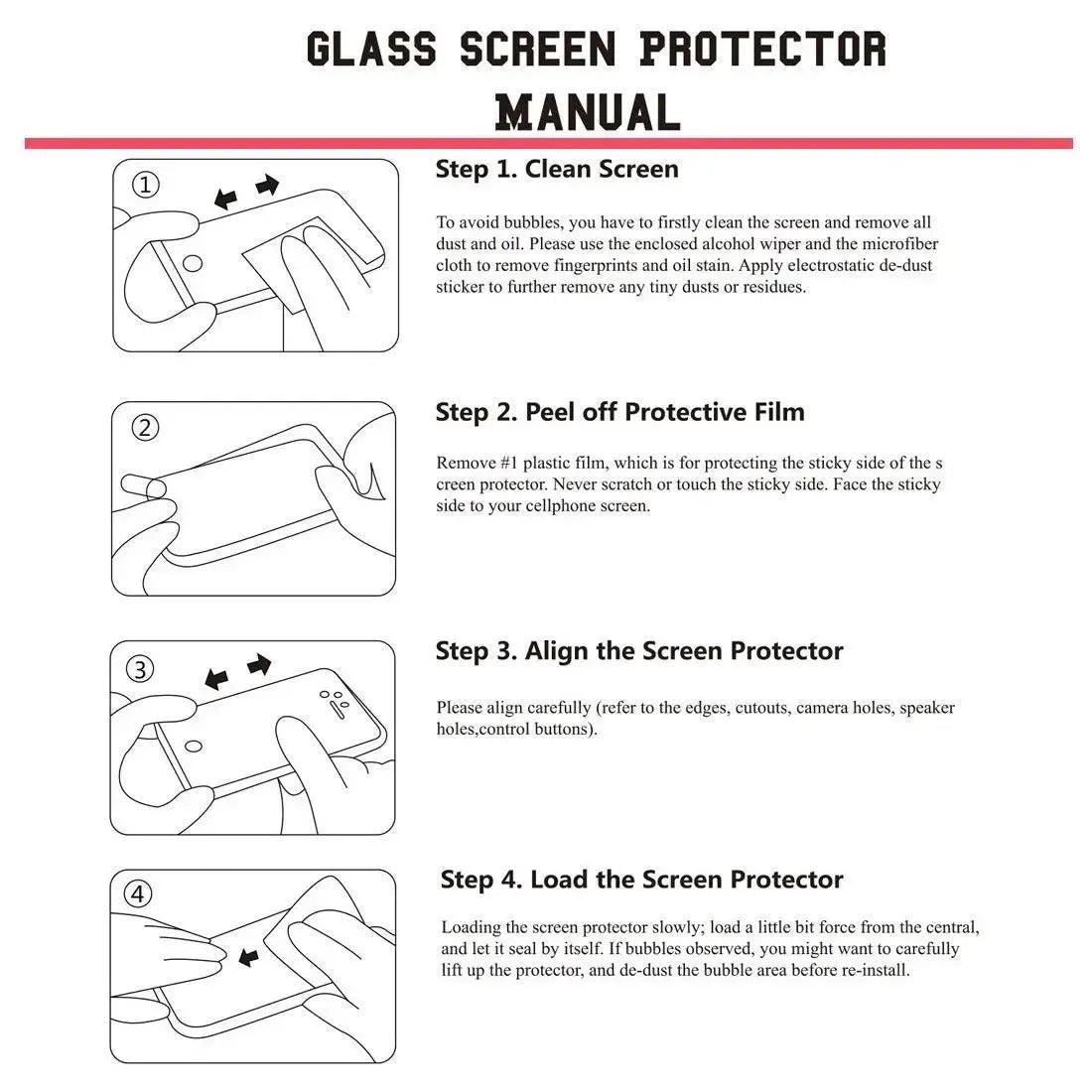 GLASS SCREEN PROTECTOR MANUAL

①

Step 1. Clean Screen

To avoid bubbles, you have to firstly clean the screen and remove all dust and oil. Please use the enclosed alcohol wiper and the microfiber cloth to remove fingerprints and oil stain. Apply electrostatic de-dust sticker to further remove any tiny dusts or residues.

②

Step 2. Peel off Protective Film

Remove #1 plastic film, which is for protecting the sticky side of the s creen protector. Never scratch or touch the sticky side. Face the sticky side to your cellphone screen.

③

Step 3. Align the Screen Protector

Please align carefully (refer to the edges, cutouts, camera holes, speaker holes,control buttons).

④

Step 4. Load the Screen Protector

Loading the screen protector slowly; load a little bit force from the central, and let it seal by itself. If bubbles observed, you might want to carefully lift up the protector, and de-dust the bubble area before re-install.