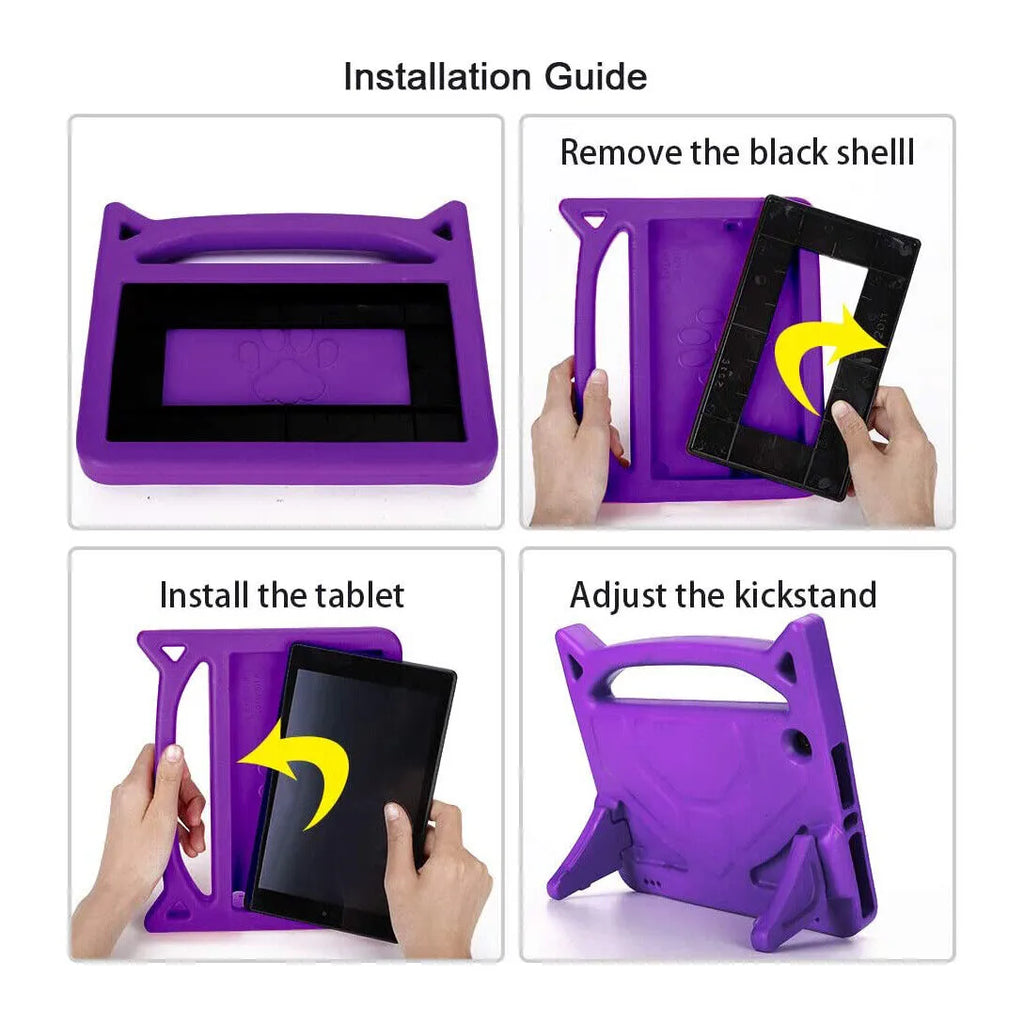 Installation Guide

Remove the black shelll

Install the tablet

Adjust the kickstand