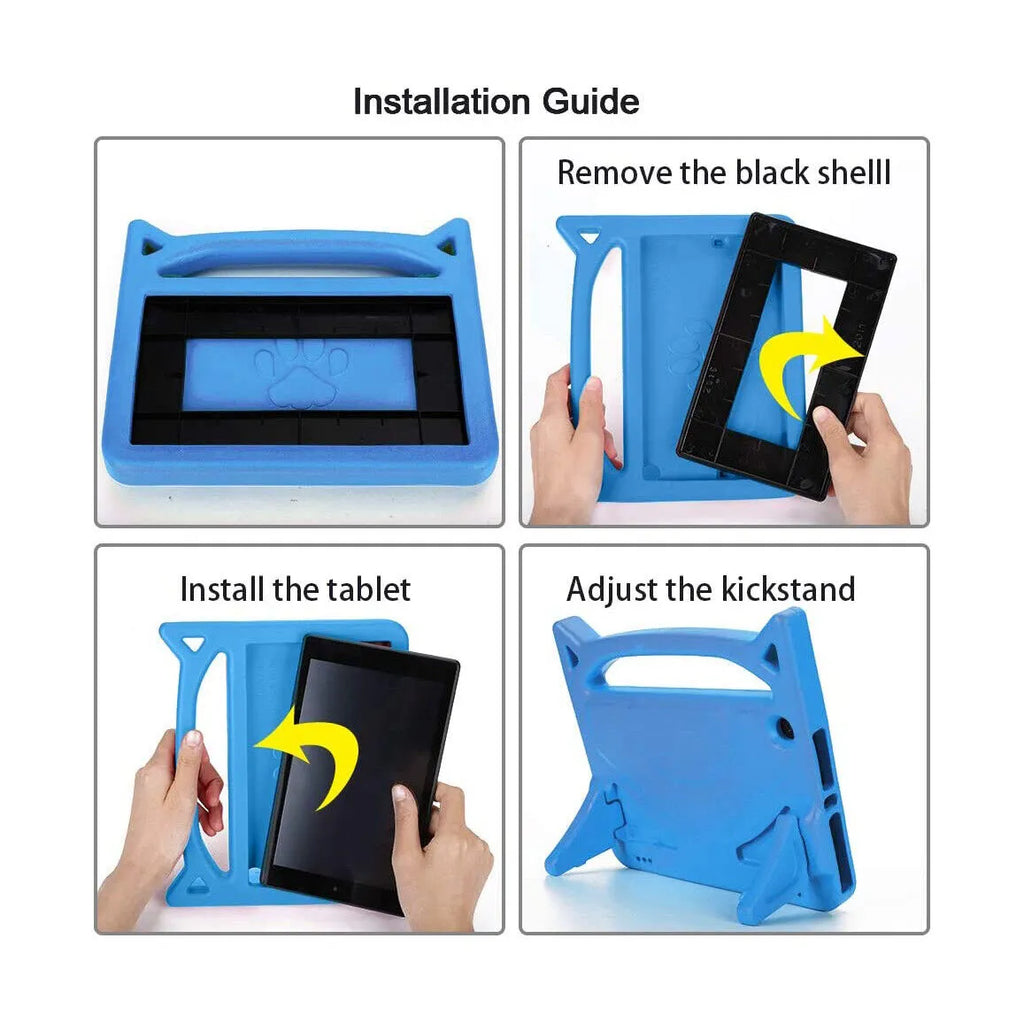 Installation Guide

Remove the black shelll

Install the tablet

Adjust the kickstand