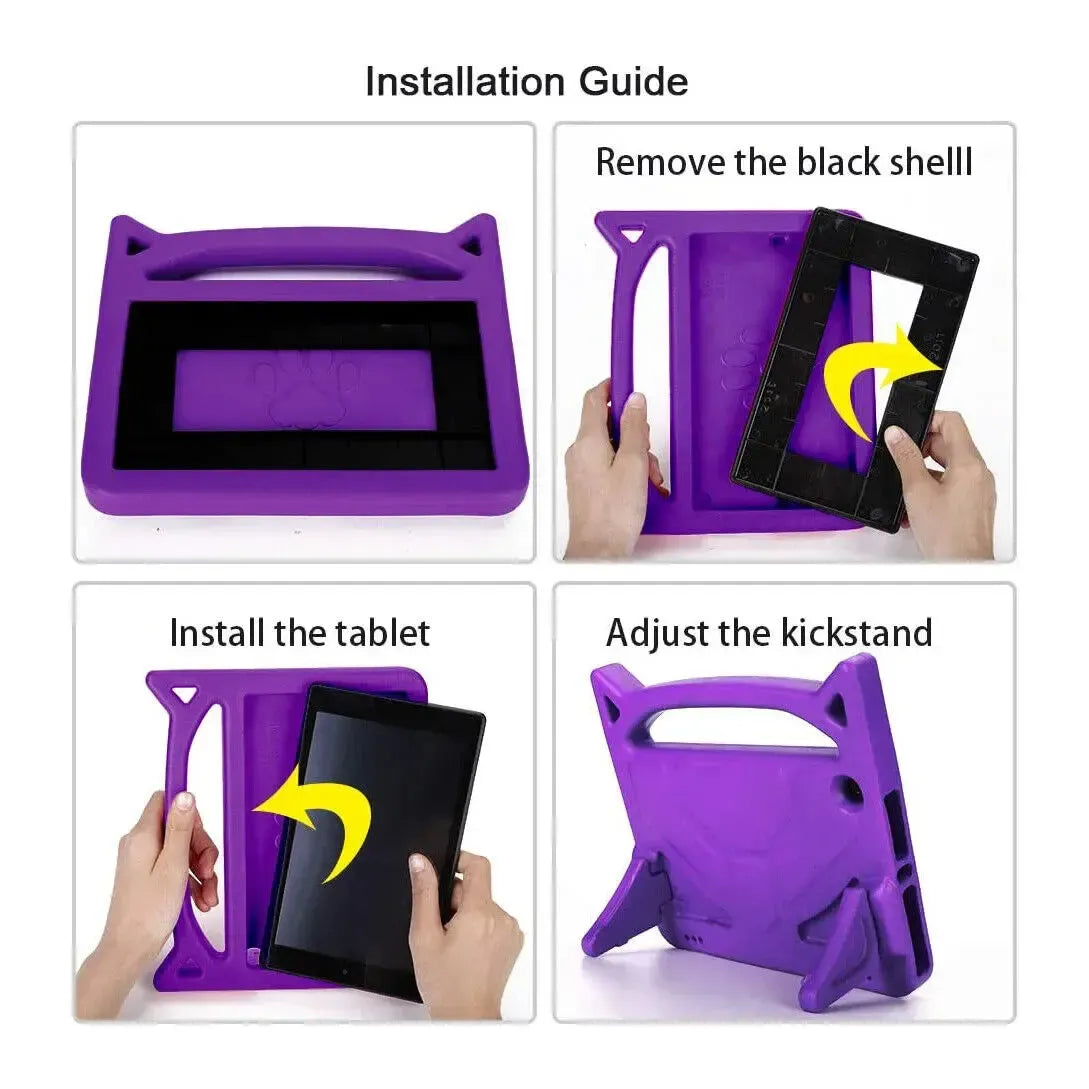 Installation Guide

Remove the black shelll

Install the tablet

Adjust the kickstand