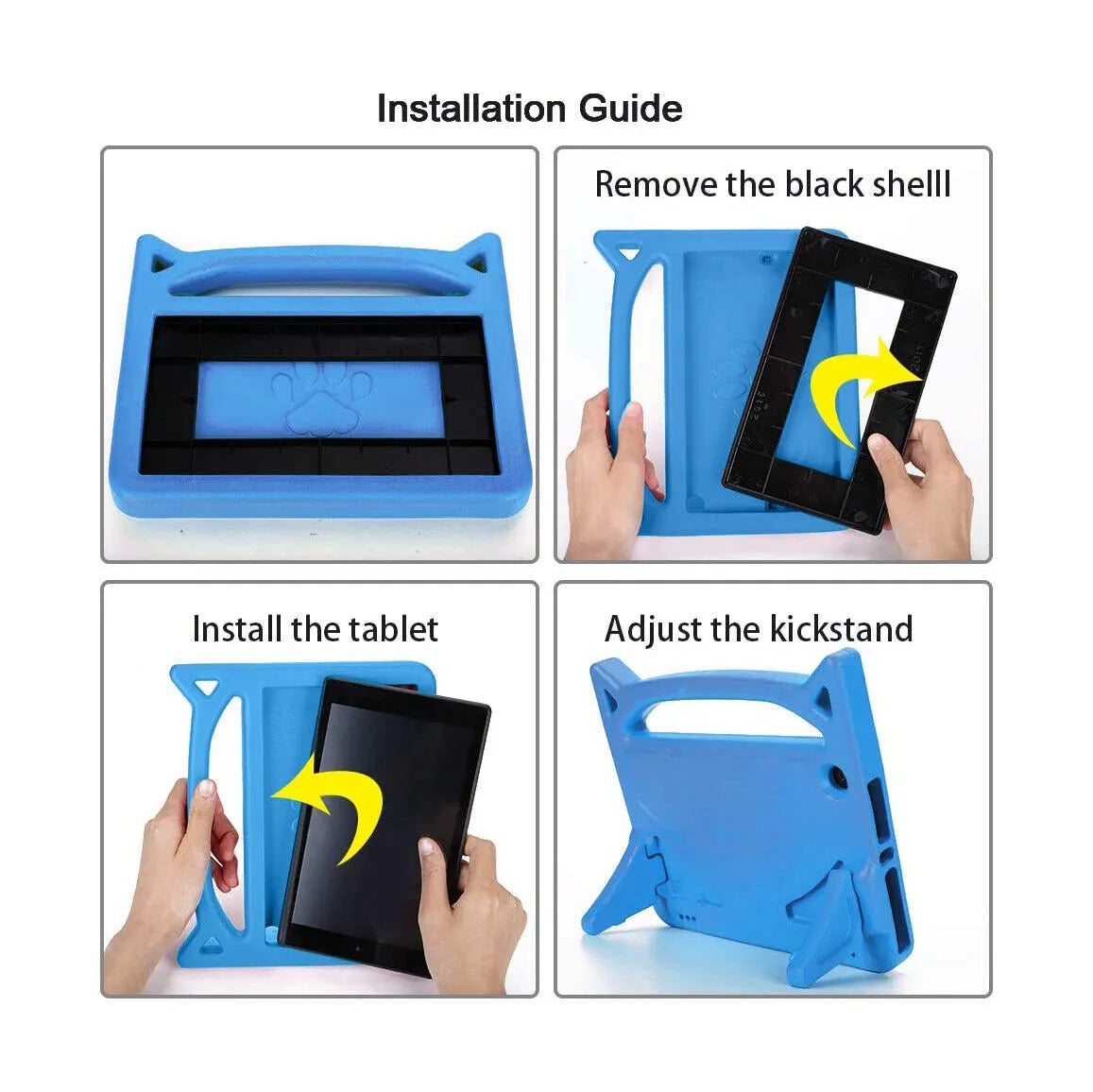 Installation Guide

Remove the black shelll

Install the tablet

Adjust the kickstand