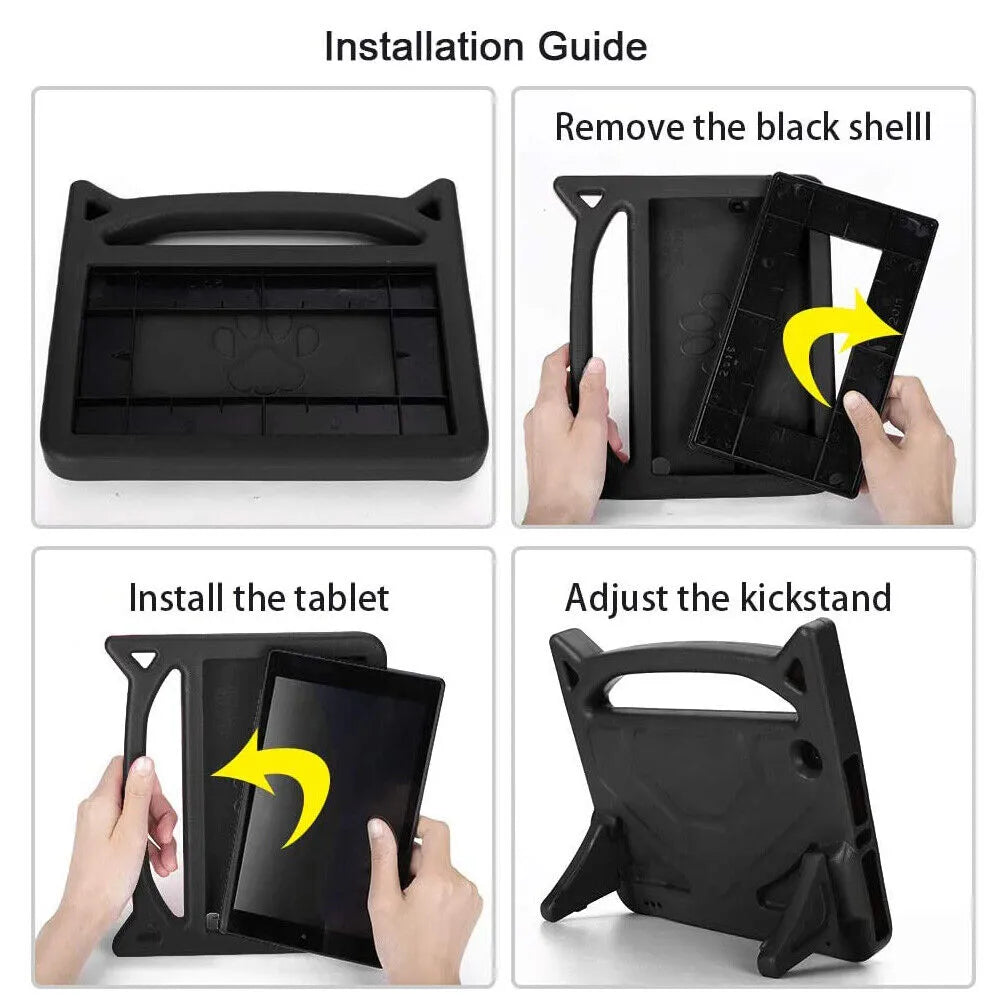 Installation Guide

Remove the black shelll

Install the tablet

Adjust the kickstand