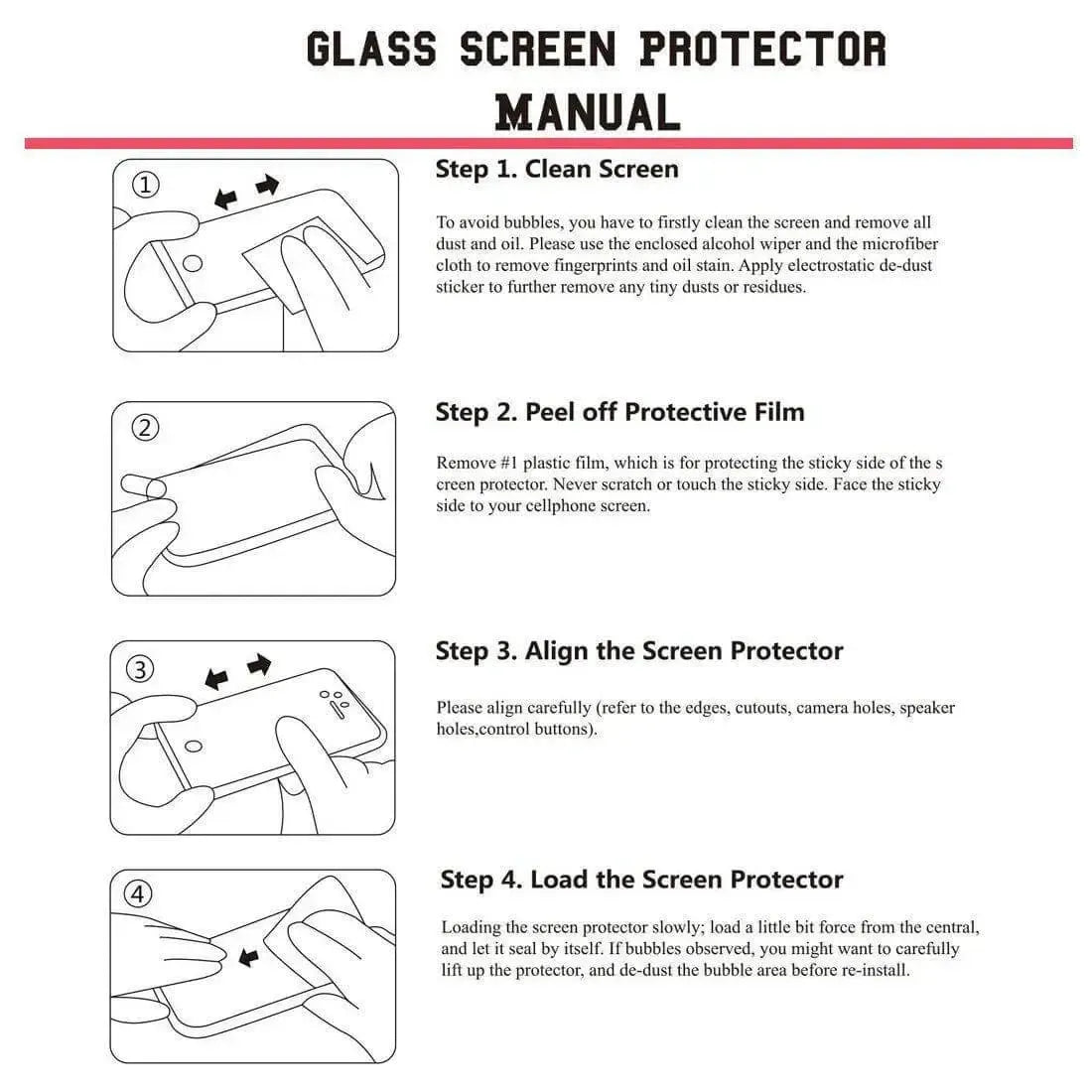 GLASS SCREEN PROTECTOR MANUAL

①

Step 1. Clean Screen

To avoid bubbles, you have to firstly clean the screen and remove all dust and oil. Please use the enclosed alcohol wiper and the microfiber cloth to remove fingerprints and oil stain. Apply electrostatic de-dust sticker to further remove any tiny dusts or residues.

②

Step 2. Peel off Protective Film

Remove #1 plastic film, which is for protecting the sticky side of the s creen protector. Never scratch or touch the sticky side. Face the sticky side to your cellphone screen.

③

Step 3. Align the Screen Protector

Please align carefully (refer to the edges, cutouts, camera holes, speaker holes,control buttons).

④

Step 4. Load the Screen Protector

Loading the screen protector slowly; load a little bit force from the central, and let it seal by itself. If bubbles observed, you might want to carefully lift up the protector, and de-dust the bubble area before re-install.