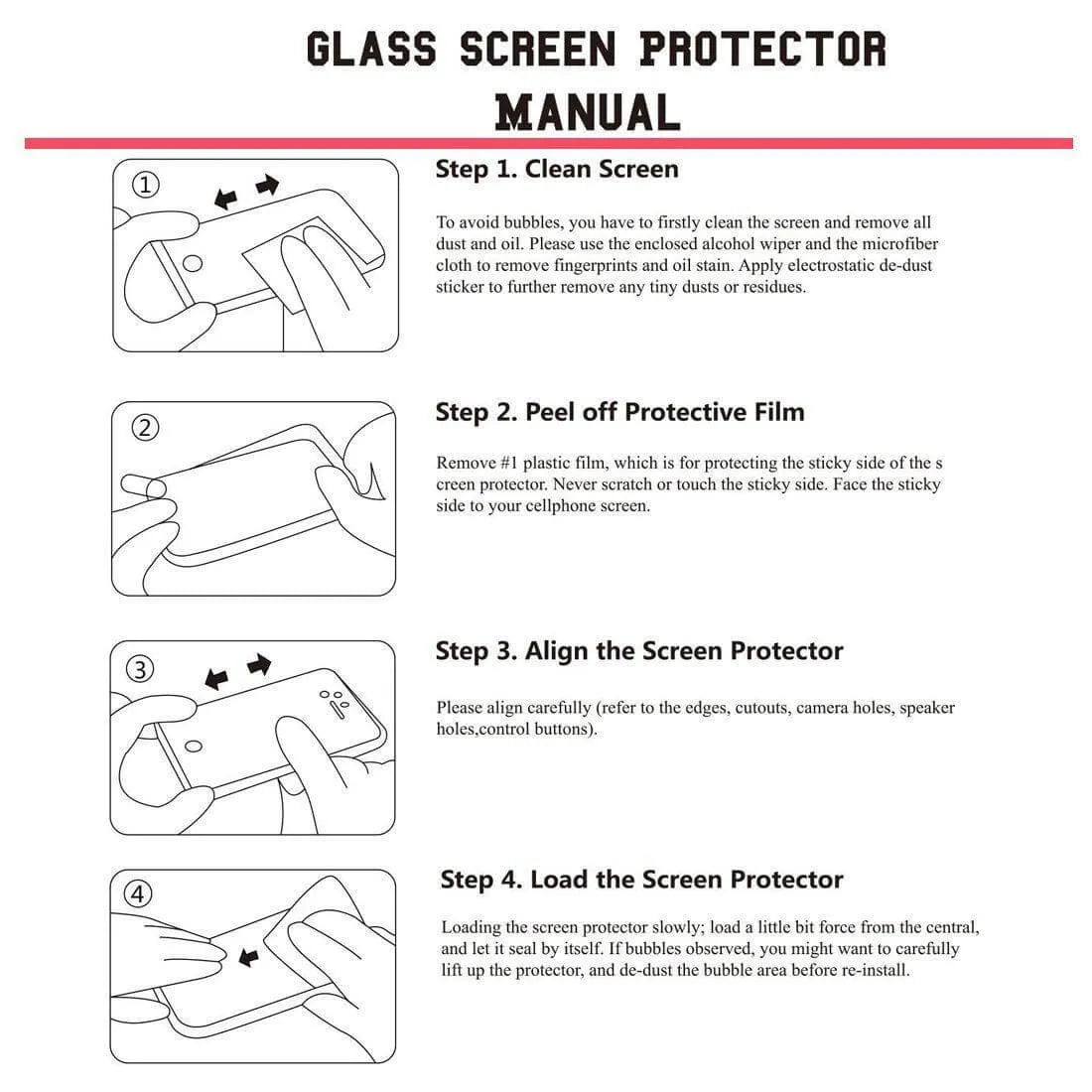 GLASS SCREEN PROTECTOR MANUAL

①

Step 1. Clean Screen

To avoid bubbles, you have to firstly clean the screen and remove all dust and oil. Please use the enclosed alcohol wiper and the microfiber cloth to remove fingerprints and oil stain. Apply electrostatic de-dust sticker to further remove any tiny dusts or residues.

②

Step 2. Peel off Protective Film

Remove #1 plastic film, which is for protecting the sticky side of the s creen protector. Never scratch or touch the sticky side. Face the sticky side to your cellphone screen.

③

Step 3. Align the Screen Protector

Please align carefully (refer to the edges, cutouts, camera holes, speaker holes,control buttons).

④

Step 4. Load the Screen Protector

Loading the screen protector slowly; load a little bit force from the central, and let it seal by itself. If bubbles observed, you might want to carefully lift up the protector, and de-dust the bubble area before re-install.