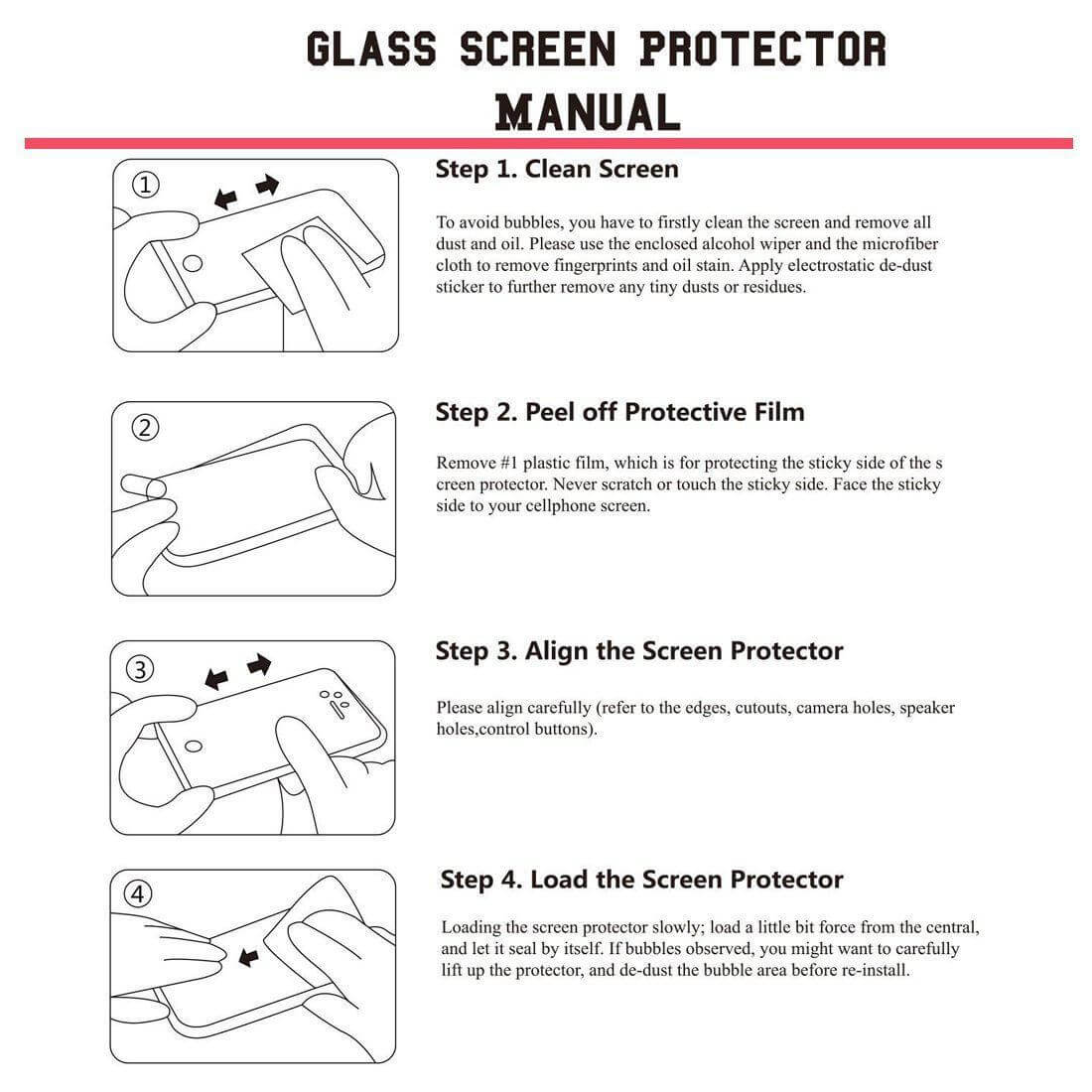 GLASS SCREEN PROTECTOR MANUAL

①

Step 1. Clean Screen

To avoid bubbles, you have to firstly clean the screen and remove all dust and oil. Please use the enclosed alcohol wiper and the microfiber cloth to remove fingerprints and oil stain. Apply electrostatic de-dust sticker to further remove any tiny dusts or residues.

②

Step 2. Peel off Protective Film

Remove #1 plastic film, which is for protecting the sticky side of the s creen protector. Never scratch or touch the sticky side. Face the sticky side to your cellphone screen.

③

Step 3. Align the Screen Protector

Please align carefully (refer to the edges, cutouts, camera holes, speaker holes,control buttons).

④

Step 4. Load the Screen Protector

Loading the screen protector slowly; load a little bit force from the central, and let it seal by itself. If bubbles observed, you might want to carefully lift up the protector, and de-dust the bubble area before re-install.