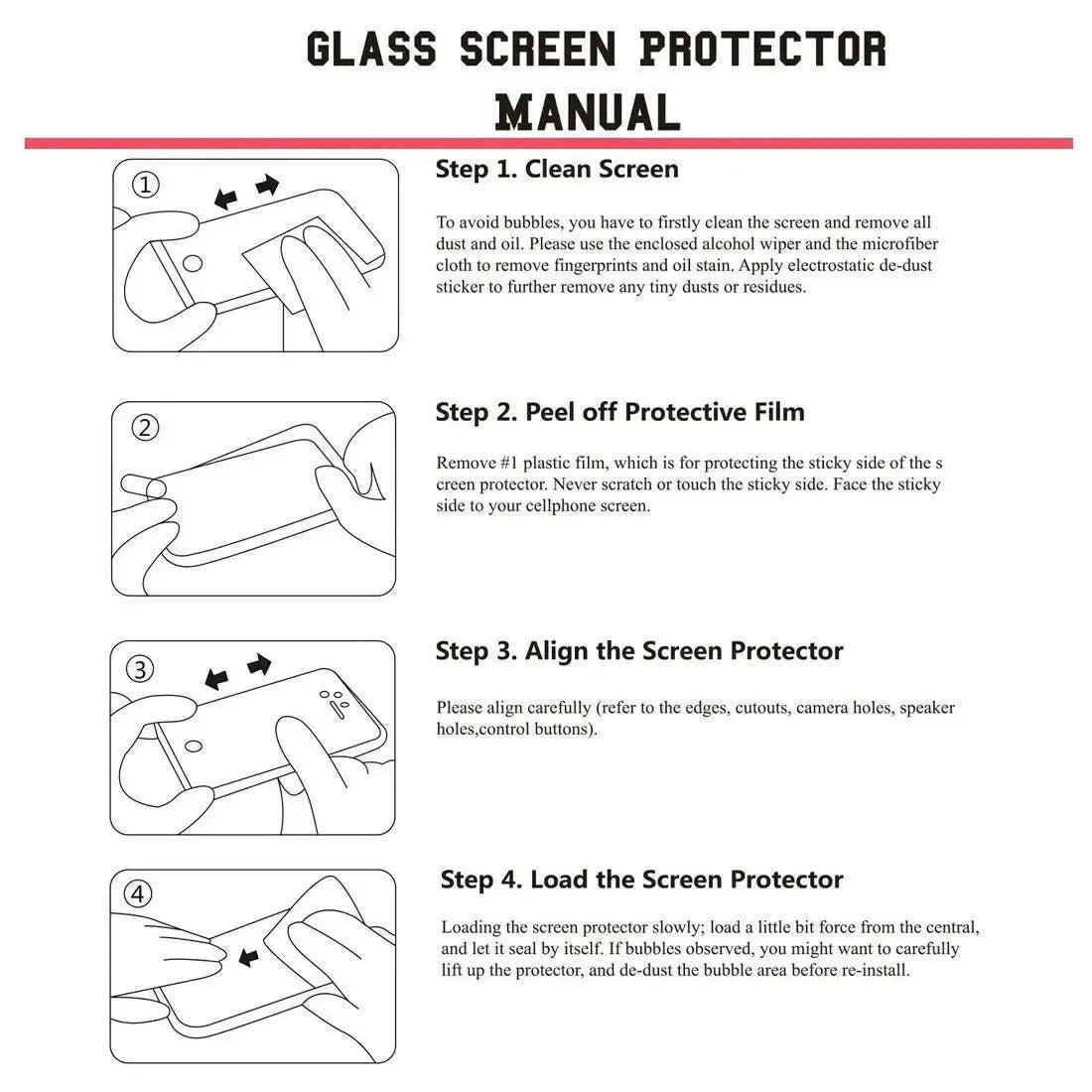 GLASS SCREEN PROTECTOR MANUAL

①

Step 1. Clean Screen

To avoid bubbles, you have to firstly clean the screen and remove all dust and oil. Please use the enclosed alcohol wiper and the microfiber cloth to remove fingerprints and oil stain. Apply electrostatic de-dust sticker to further remove any tiny dusts or residues.

②

Step 2. Peel off Protective Film

Remove #1 plastic film, which is for protecting the sticky side of the s creen protector. Never scratch or touch the sticky side. Face the sticky side to your cellphone screen.

③

Step 3. Align the Screen Protector

Please align carefully (refer to the edges, cutouts, camera holes, speaker holes,control buttons).

④

Step 4. Load the Screen Protector

Loading the screen protector slowly; load a little bit force from the central, and let it seal by itself. If bubbles observed, you might want to carefully lift up the protector, and de-dust the bubble area before re-install.