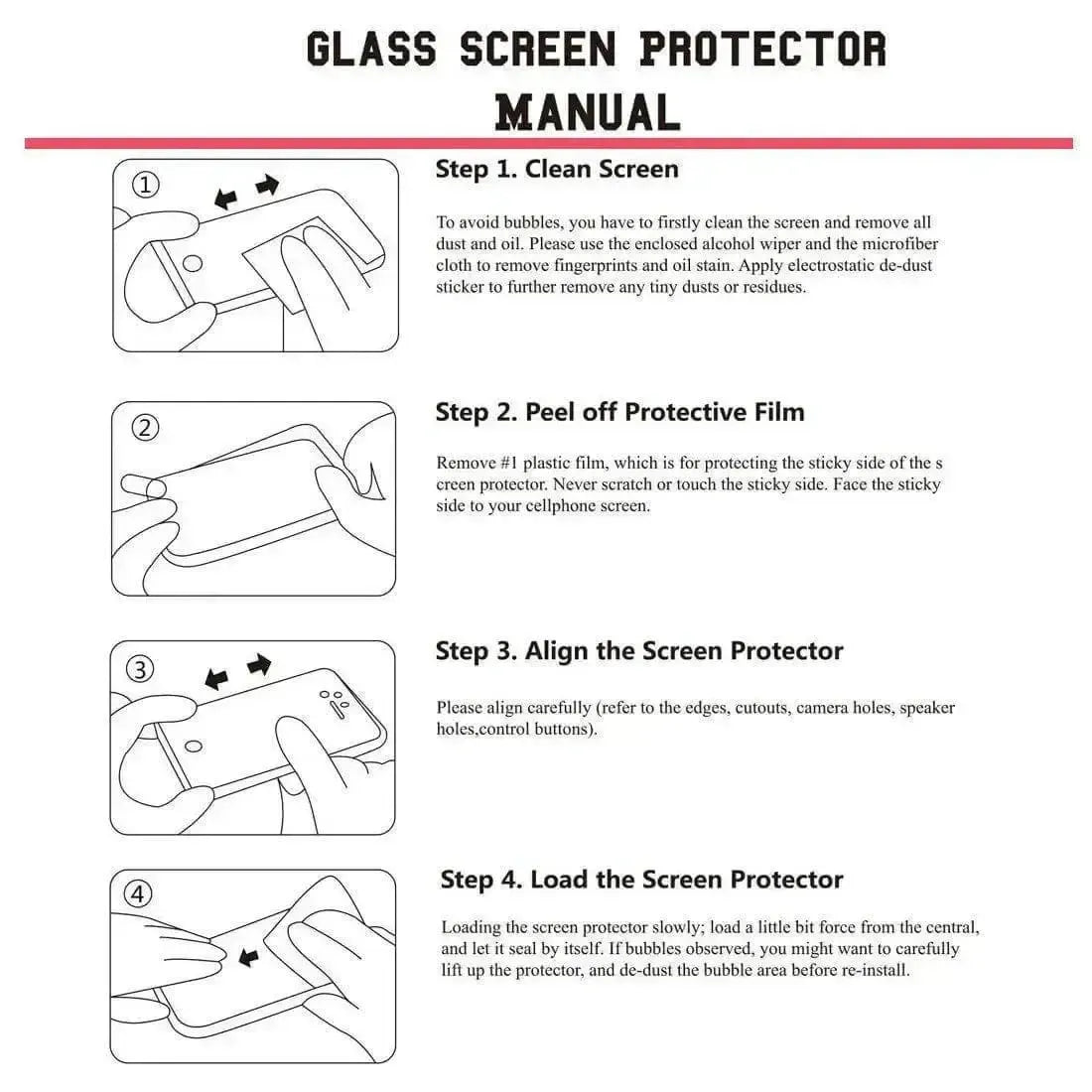 GLASS SCREEN PROTECTOR MANUAL

①

Step 1. Clean Screen

To avoid bubbles, you have to firstly clean the screen and remove all dust and oil. Please use the enclosed alcohol wiper and the microfiber cloth to remove fingerprints and oil stain. Apply electrostatic de-dust sticker to further remove any tiny dusts or residues.

②

Step 2. Peel off Protective Film

Remove #1 plastic film, which is for protecting the sticky side of the s creen protector. Never scratch or touch the sticky side. Face the sticky side to your cellphone screen.

③

Step 3. Align the Screen Protector

Please align carefully (refer to the edges, cutouts, camera holes, speaker holes,control buttons).

④

Step 4. Load the Screen Protector

Loading the screen protector slowly; load a little bit force from the central, and let it seal by itself. If bubbles observed, you might want to carefully lift up the protector, and de-dust the bubble area before re-install.